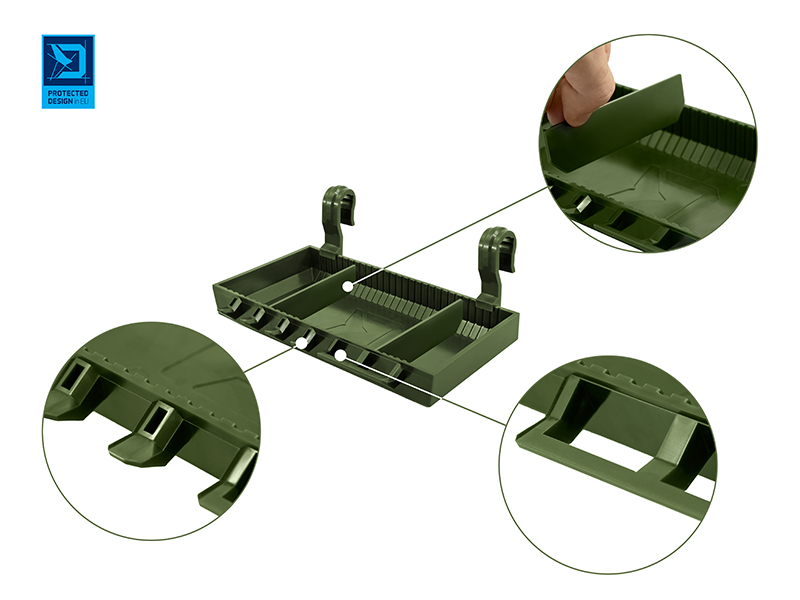 PROTECTED DESIGN in EU