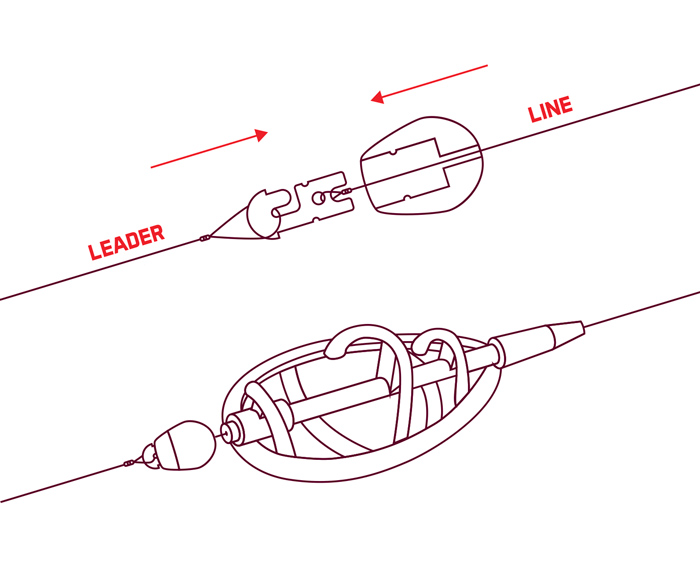 LINE

LEADER